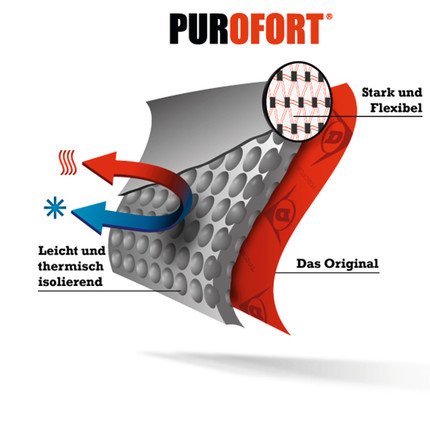 PUROFORT®

Stark und Flexibel

Leicht und thermisch isolierend

Das Original